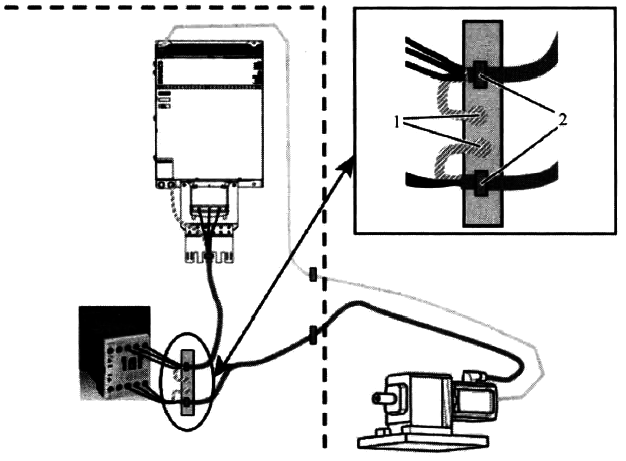 1
2