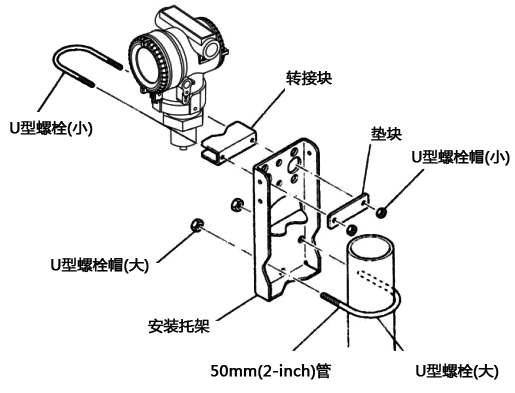 转接块

U型螺栓(小)

垫块

U型螺栓帽(小)

U型螺栓帽(大)

安装托架

50mm(2-inch)管

U型螺栓(大)